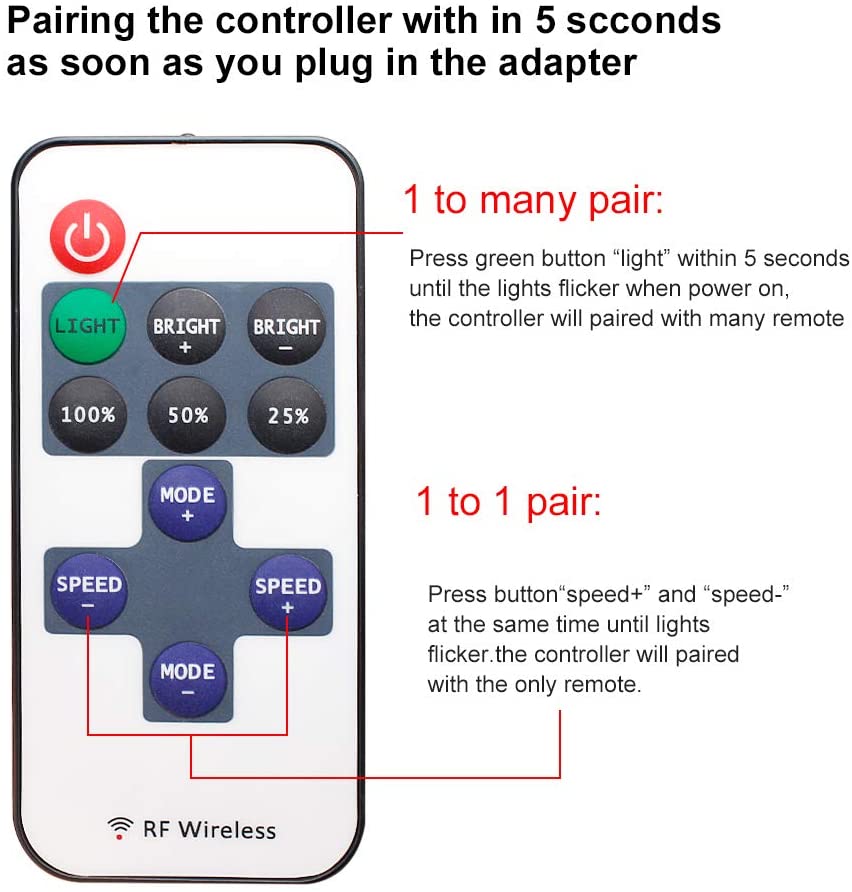 Pairing the controller with in 5 scconds as soon as you plug in the adapter

LIGHT
BRIGHT +
BRIGHT −
100%
50%
25%
MODE +
SPEED −
SPEED +
MODE −
RF Wireless

1 to many pair:

Press green button “light” within 5 seconds until the lights flicker when power on, the controller will paired with many remote

1 to 1 pair:

Press button“speed+” and “speed-” at the same time until lights flicker.the controller will paired with the only remote.